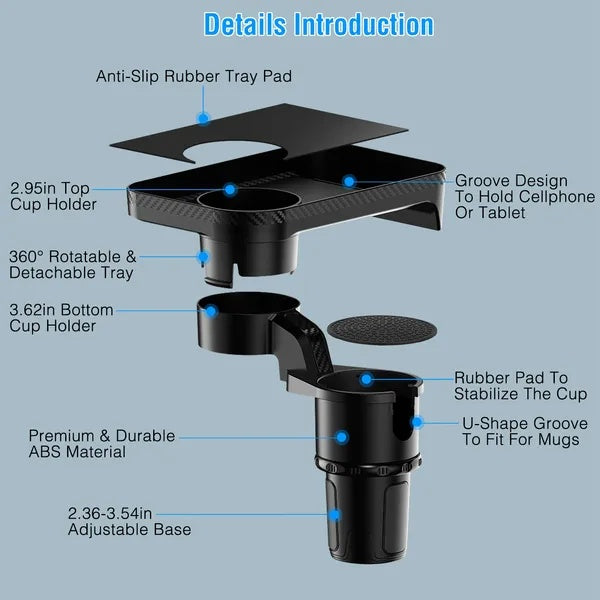 Details Introduction

Anti-Slip Rubber Tray Pad

2.95in Top Cup Holder

Groove Design To Hold Cellphone Or Tablet

360° Rotatable & Detachable Tray

3.62in Bottom Cup Holder

Rubber Pad To Stabilize The Cup

U-Shape Groove To Fit For Mugs

Premium & Durable ABS Material

2.36-3.54in Adjustable Base